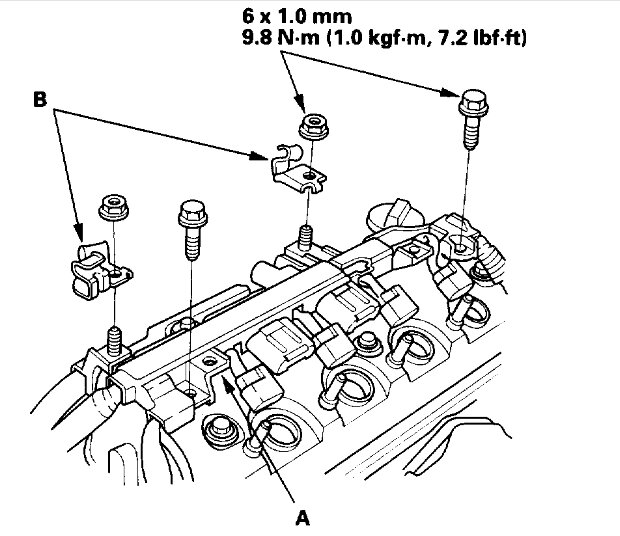 6 x 1.0 mm
9.8 N·m (1.0 kgf·m, 7.2 lbf·ft)

B

A