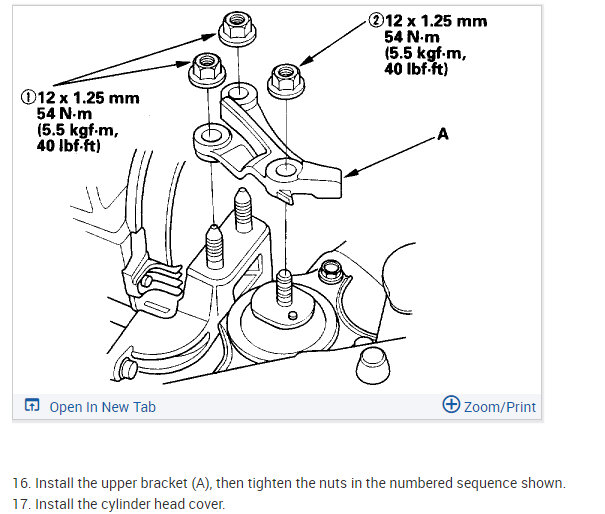 ②12 x 1.25 mm
54 N·m
(5.5 kgf·m,
40 lbf·ft)

①12 x 1.25 mm
54 N·m
(5.5 kgf·m,
40 lbf·ft)

A

Open In New Tab

Zoom/Print

16. Install the upper bracket (A), then tighten the nuts in the numbered sequence shown.
17. Install the cylinder head cover.