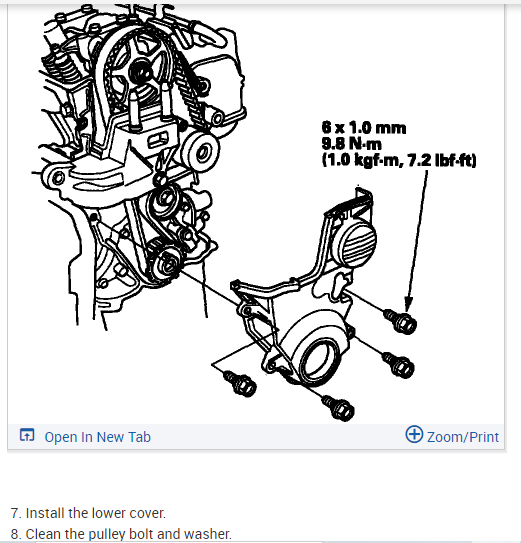 6 x 1.0 mm
9.8 N·m
(1.0 kgf·m, 7.2 lbf·ft)

Open In New Tab

Zoom/Print

7. Install the lower cover.
8. Clean the pulley bolt and washer.