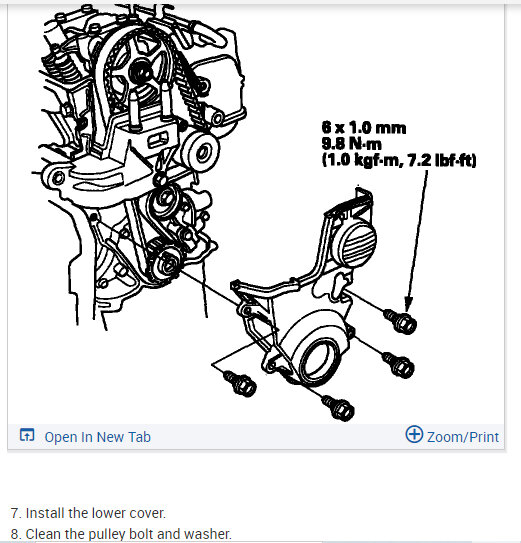 6 x 1.0 mm
9.8 N·m
(1.0 kgf·m, 7.2 lbf·ft)

Open In New Tab

Zoom/Print

7. Install the lower cover.
8. Clean the pulley bolt and washer.