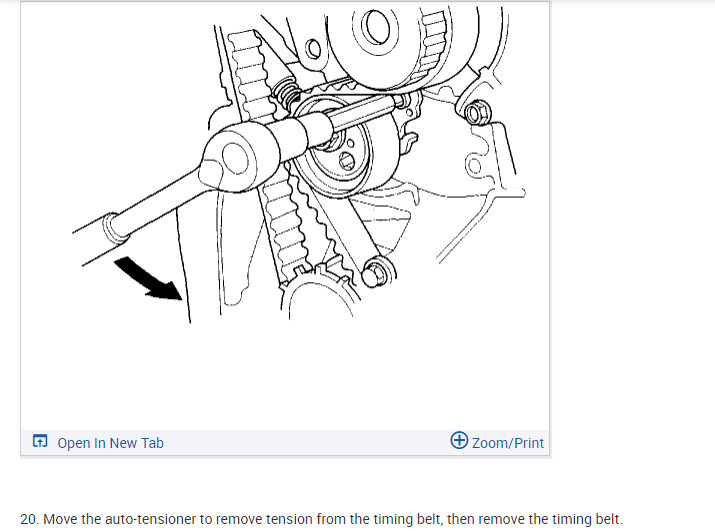 Open In New Tab

Zoom/Print

20. Move the auto-tensioner to remove tension from the timing belt, then remove the timing belt.