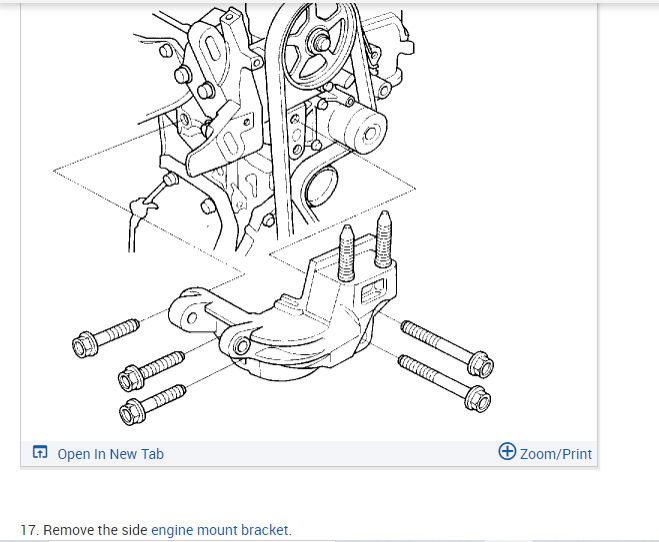 Open In New Tab

Zoom/Print

17. Remove the side engine mount bracket.