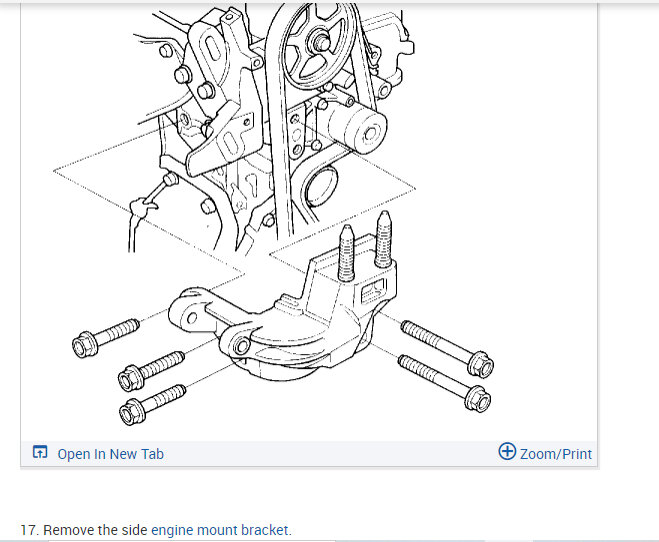 Open In New Tab

Zoom/Print

17. Remove the side engine mount bracket.