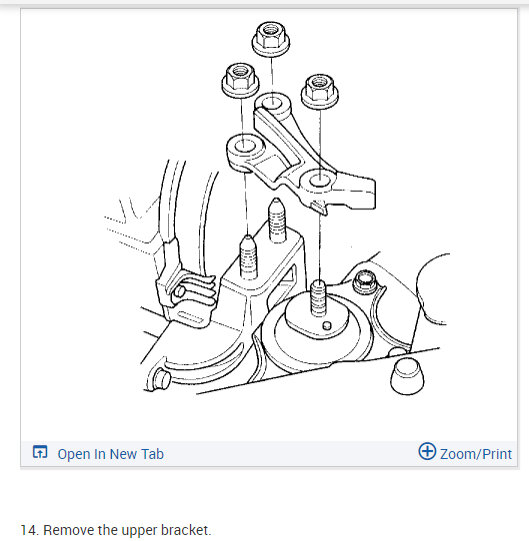 Open In New Tab

Zoom/Print

14. Remove the upper bracket.