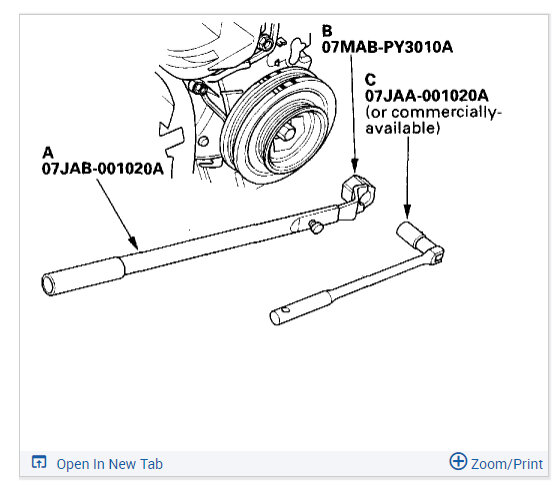 B
07MAB-PY3010A

C
07JAA-001020A
(or commercially-available)

A
07JAB-001020A

Open In New Tab

Zoom/Print