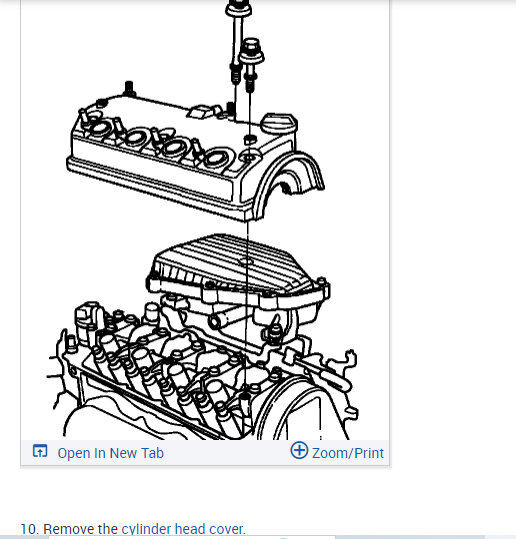 Open In New Tab

Zoom/Print

10. Remove the cylinder head cover.