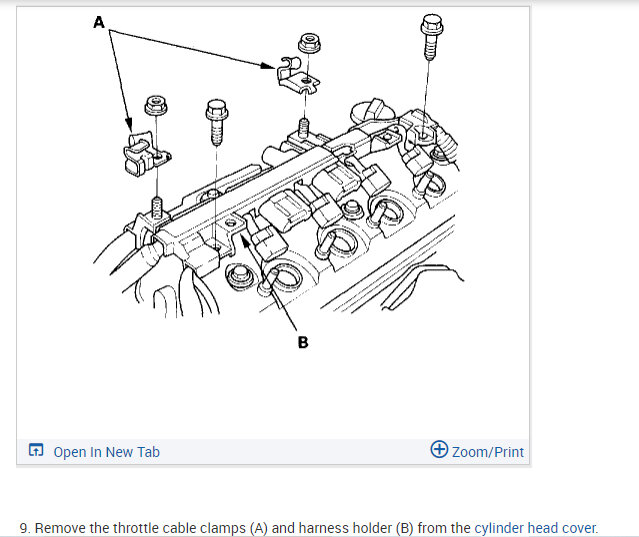 A

B

Open In New Tab

Zoom/Print

9. Remove the throttle cable clamps (A) and harness holder (B) from the cylinder head cover.