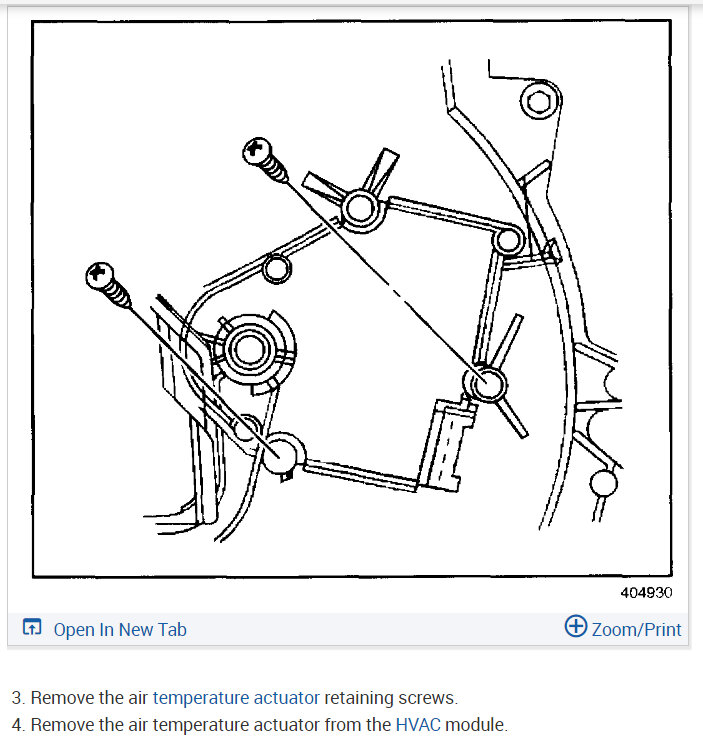 404930

Open In New Tab

Zoom/Print

3. Remove the air temperature actuator retaining screws.
4. Remove the air temperature actuator from the HVAC module.