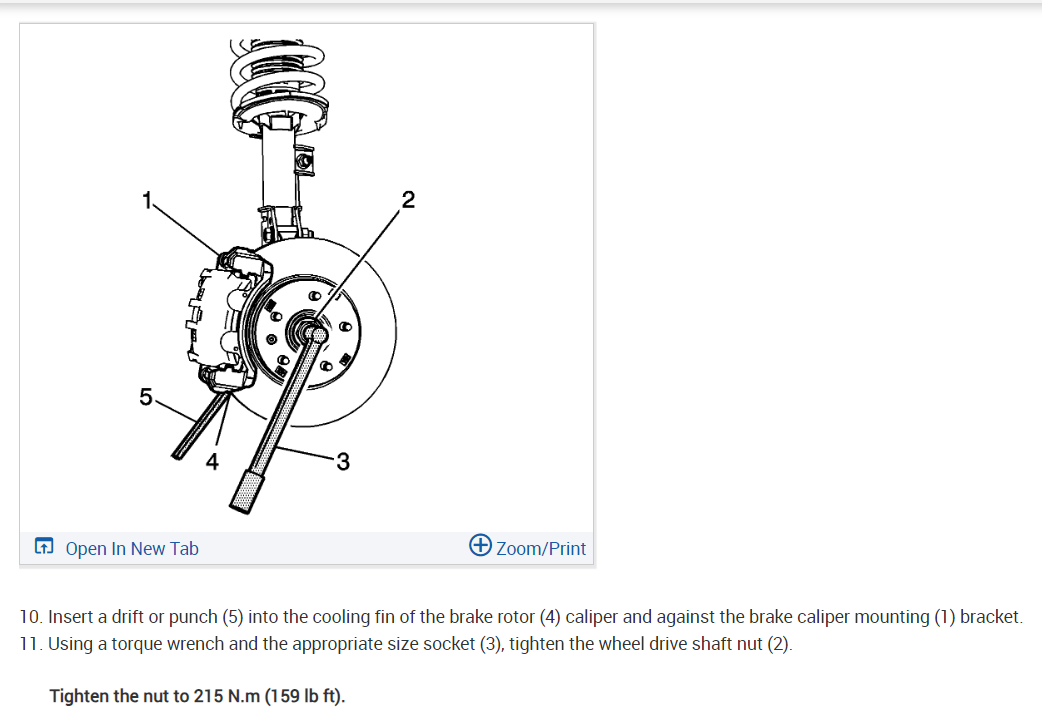 1
2
5
4
3

Open In New Tab
Zoom/Print

10. Insert a drift or punch (5) into the cooling fin of the brake rotor (4) caliper and against the brake caliper mounting (1) bracket.
11. Using a torque wrench and the appropriate size socket (3), tighten the wheel drive shaft nut (2).

Tighten the nut to 215 N.m (159 lb ft).