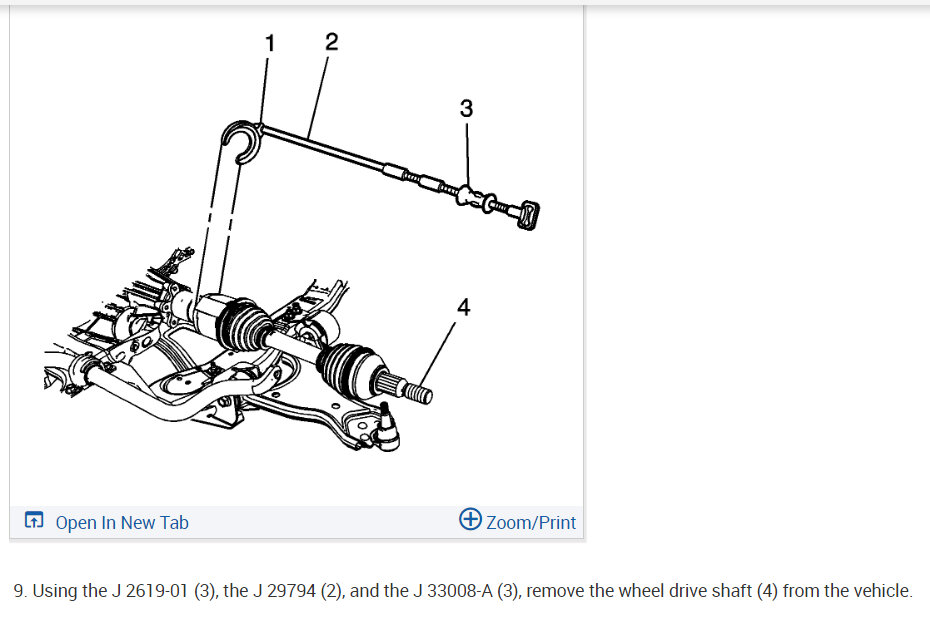 1
2
3
4

Open In New Tab
Zoom/Print

9. Using the J 2619-01 (3), the J 29794 (2), and the J 33008-A (3), remove the wheel drive shaft (4) from the vehicle.