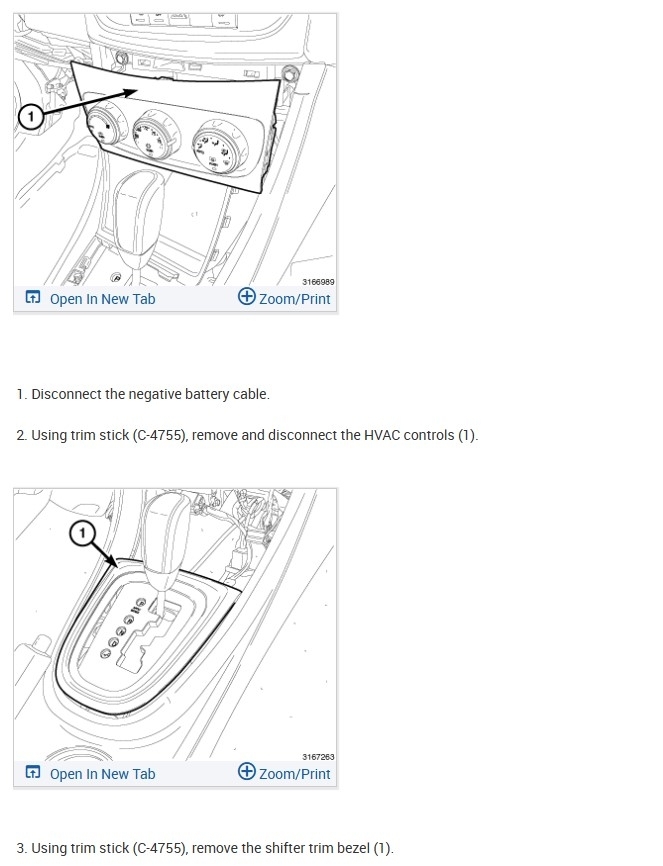 1

3166989

Open In New Tab

Zoom/Print

1. Disconnect the negative battery cable.

2. Using trim stick (C-4755), remove and disconnect the HVAC controls (1).

1

3167263

Open In New Tab

Zoom/Print

3. Using trim stick (C-4755), remove the shifter trim bezel (1).