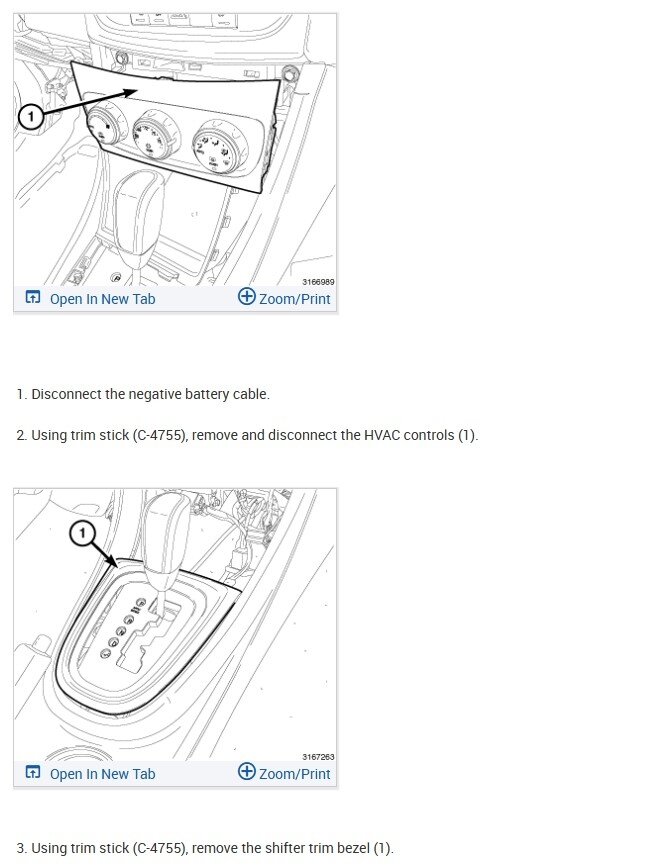 1

3166989

Open In New Tab

Zoom/Print

1. Disconnect the negative battery cable.

2. Using trim stick (C-4755), remove and disconnect the HVAC controls (1).

1

3167263

Open In New Tab

Zoom/Print

3. Using trim stick (C-4755), remove the shifter trim bezel (1).