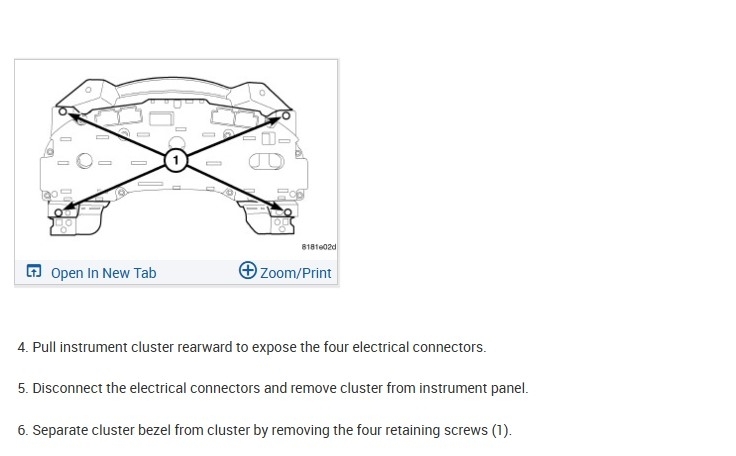 1

8181e02d

Open In New Tab

Zoom/Print

4. Pull instrument cluster rearward to expose the four electrical connectors.

5. Disconnect the electrical connectors and remove cluster from instrument panel.

6. Separate cluster bezel from cluster by removing the four retaining screws (1).