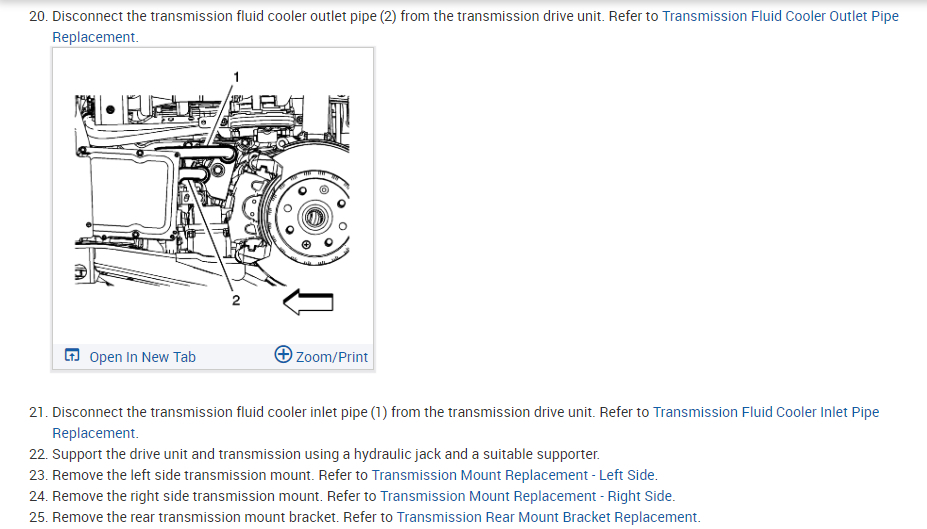 20. Disconnect the transmission fluid cooler outlet pipe (2) from the transmission drive unit. Refer to Transmission Fluid Cooler Outlet Pipe Replacement.

1

2

Open In New Tab

Zoom/Print

21. Disconnect the transmission fluid cooler inlet pipe (1) from the transmission drive unit. Refer to Transmission Fluid Cooler Inlet Pipe Replacement.
22. Support the drive unit and transmission using a hydraulic jack and a suitable supporter.
23. Remove the left side transmission mount. Refer to Transmission Mount Replacement - Left Side.
24. Remove the right side transmission mount. Refer to Transmission Mount Replacement - Right Side.
25. Remove the rear transmission mount bracket. Refer to Transmission Rear Mount Bracket Replacement.