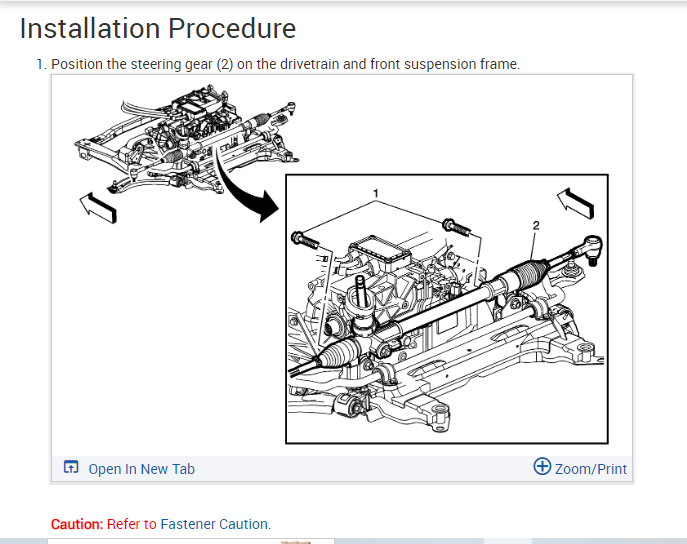 Installation Procedure

1. Position the steering gear (2) on the drivetrain and front suspension frame.

1

2

Open In New Tab

Zoom/Print

Caution: Refer to Fastener Caution.