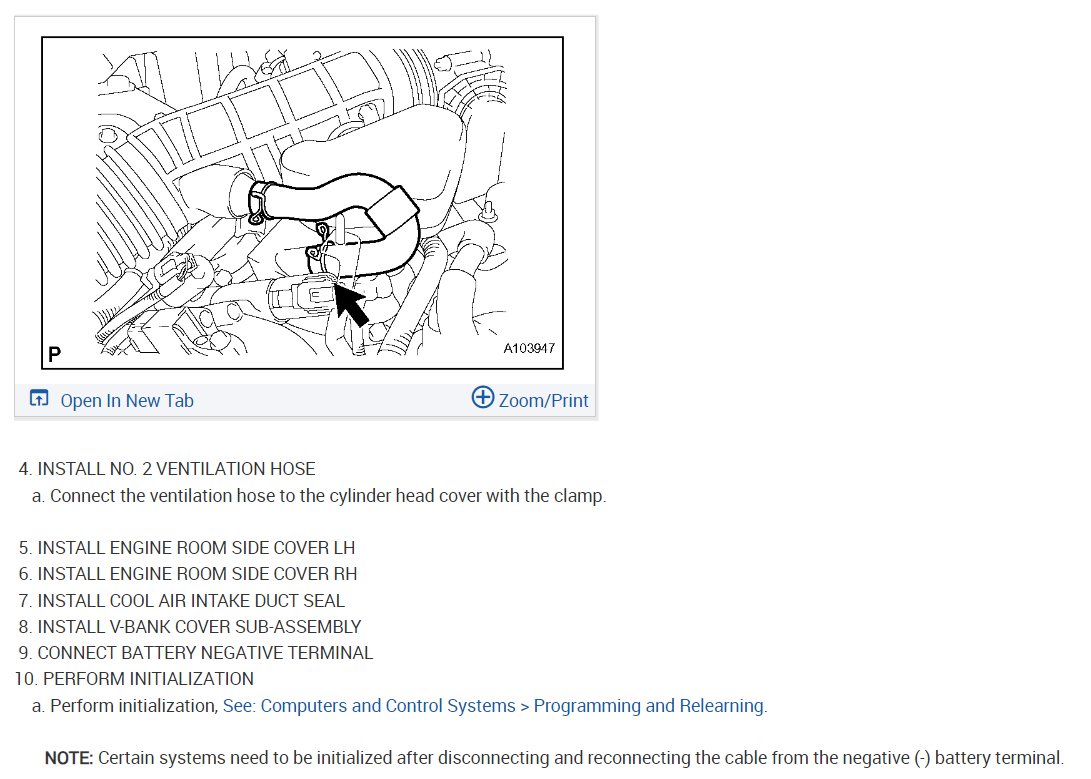 P

A103947

Open In New Tab

Zoom/Print

4. INSTALL NO. 2 VENTILATION HOSE
a. Connect the ventilation hose to the cylinder head cover with the clamp.

5. INSTALL ENGINE ROOM SIDE COVER LH
6. INSTALL ENGINE ROOM SIDE COVER RH
7. INSTALL COOL AIR INTAKE DUCT SEAL
8. INSTALL V-BANK COVER SUB-ASSEMBLY
9. CONNECT BATTERY NEGATIVE TERMINAL
10. PERFORM INITIALIZATION
a. Perform initialization, See: Computers and Control Systems > Programming and Relearning.

NOTE: Certain systems need to be initialized after disconnecting and reconnecting the cable from the negative (-) battery terminal.