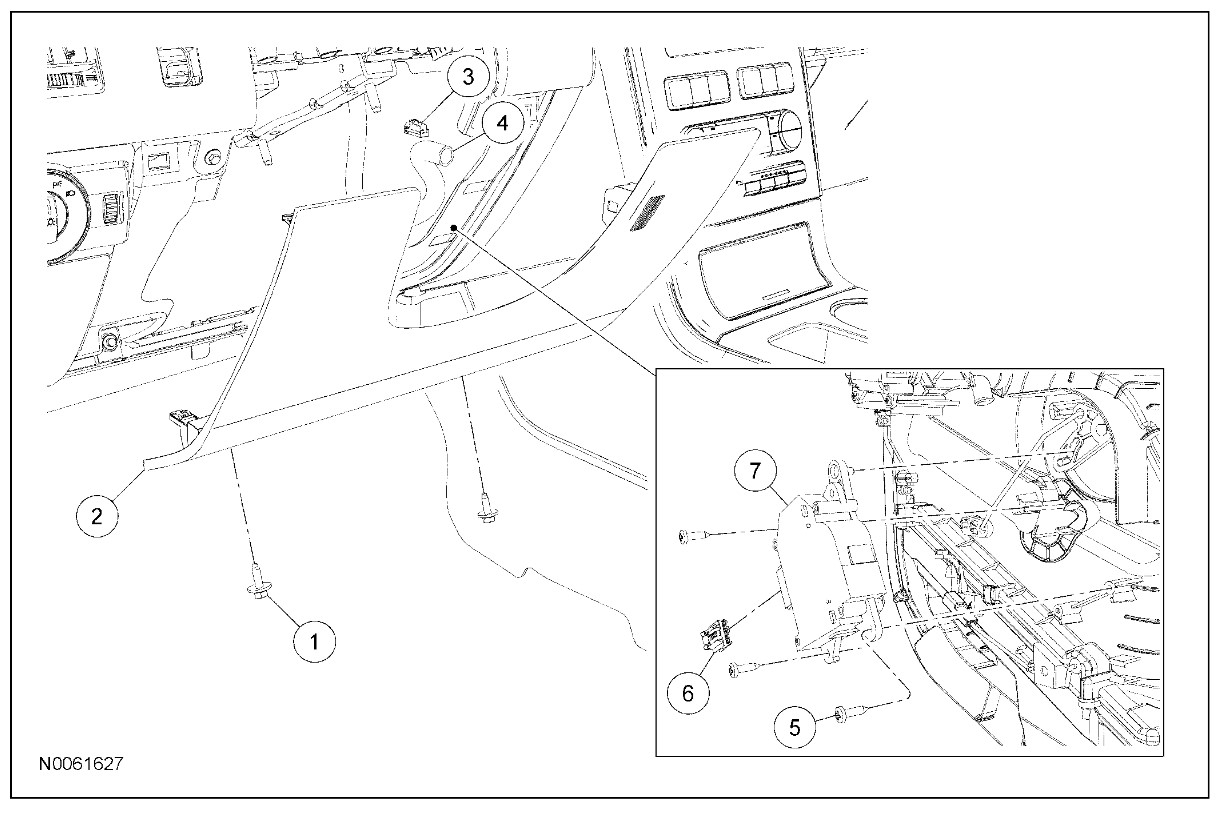 3
4
2
1
7
6
5
N0061627