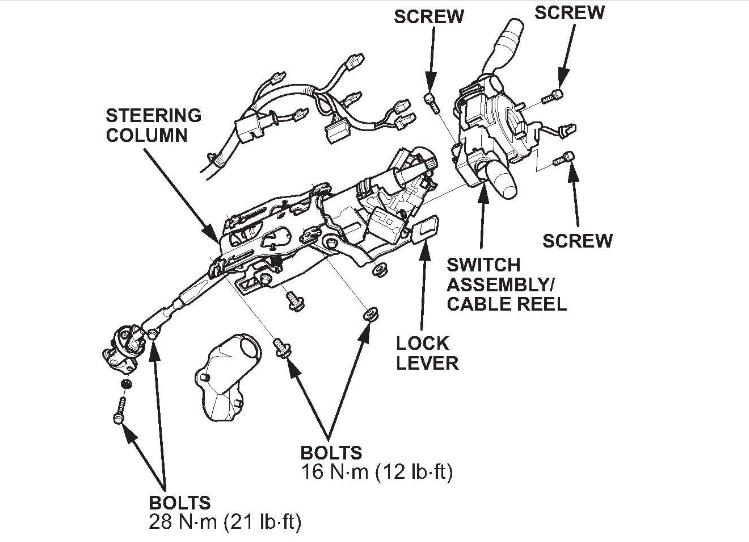 SCREW

SCREW

STEERING COLUMN

SCREW

SWITCH ASSEMBLY/ CABLE REEL

LOCK LEVER

BOLTS
16 N·m (12 lb·ft)

BOLTS
28 N·m (21 lb·ft)