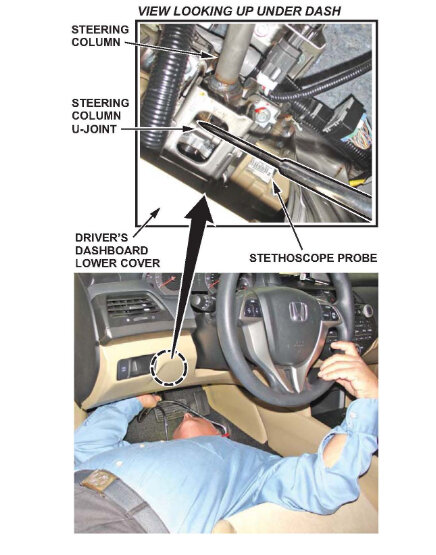 VIEW LOOKING UP UNDER DASH

STEERING COLUMN

STEERING COLUMN U-JOINT

DRIVER'S DASHBOARD LOWER COVER

STETHOSCOPE PROBE