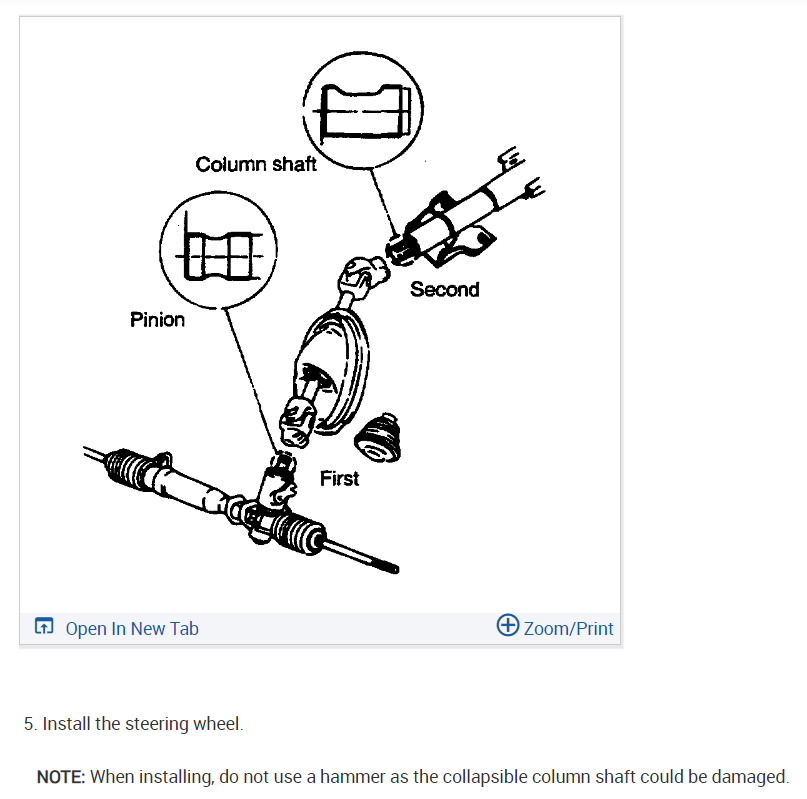 Column shaft

Pinion

Second

First

Open In New Tab

Zoom/Print

5. Install the steering wheel.

NOTE: When installing, do not use a hammer as the collapsible column shaft could be damaged.