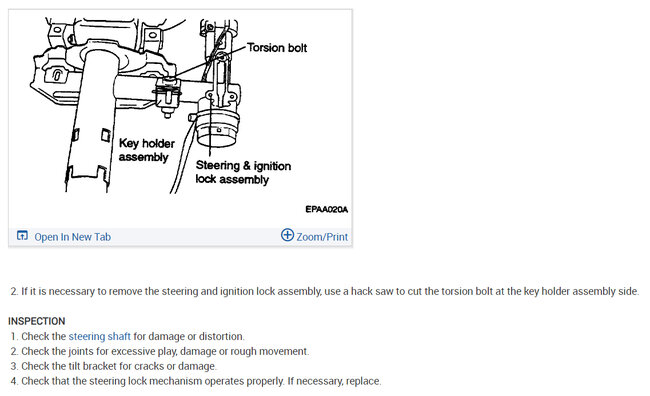 Torsion bolt

Key holder assembly

Steering & ignition lock assembly

EPAA020A

Open In New Tab

Zoom/Print

2. If it is necessary to remove the steering and ignition lock assembly, use a hack saw to cut the torsion bolt at the key holder assembly side.

INSPECTION

1. Check the steering shaft for damage or distortion.
2. Check the joints for excessive play, damage or rough movement.
3. Check the tilt bracket for cracks or damage.
4. Check that the steering lock mechanism operates properly. If necessary, replace.