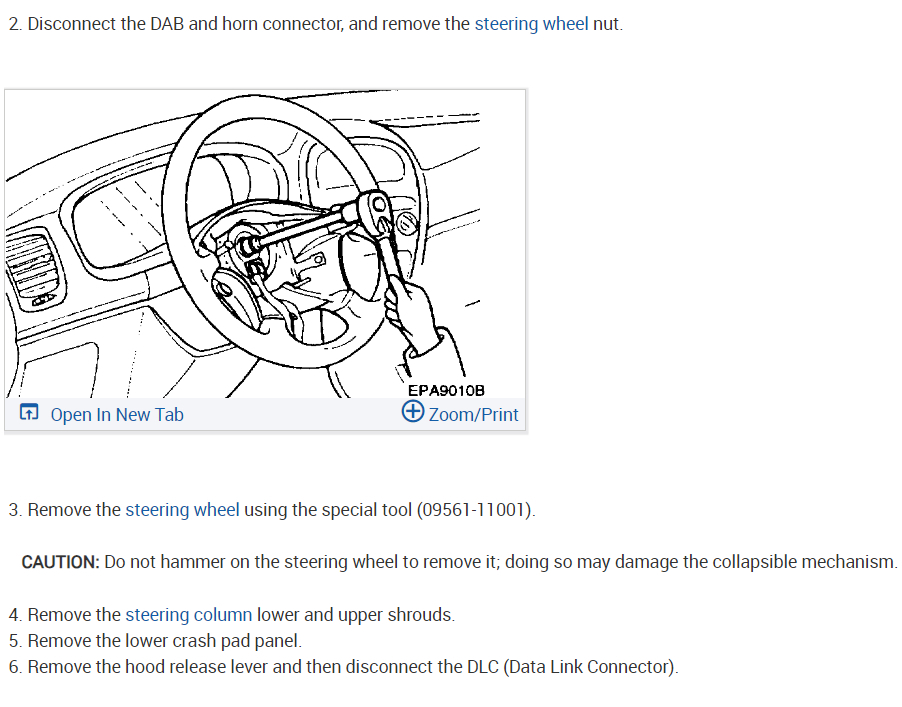 2. Disconnect the DAB and horn connector, and remove the steering wheel nut.

EPA9010B

Open In New Tab

Zoom/Print

3. Remove the steering wheel using the special tool (09561-11001).

CAUTION: Do not hammer on the steering wheel to remove it; doing so may damage the collapsible mechanism.

4. Remove the steering column lower and upper shrouds.
5. Remove the lower crash pad panel.
6. Remove the hood release lever and then disconnect the DLC (Data Link Connector).