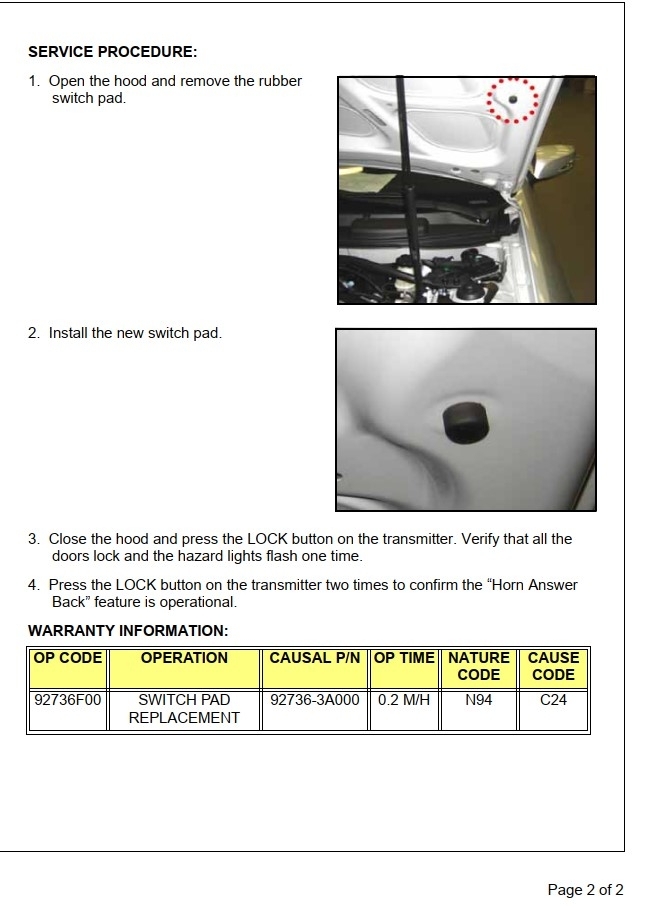 SERVICE PROCEDURE:

1. Open the hood and remove the rubber switch pad.

2. Install the new switch pad.

3. Close the hood and press the LOCK button on the transmitter. Verify that all the doors lock and the hazard lights flash one time.

4. Press the LOCK button on the transmitter two times to confirm the “Horn Answer Back” feature is operational.

WARRANTY INFORMATION:

| OP CODE | OPERATION | CAUSAL P/N | OP TIME | NATURE CODE | CAUSE CODE |
|---|---|---|---|---|---|
| 92736F00 | SWITCH PAD REPLACEMENT | 92736-3A000 | 0.2 M/H | N94 | C24 |

Page 2 of 2