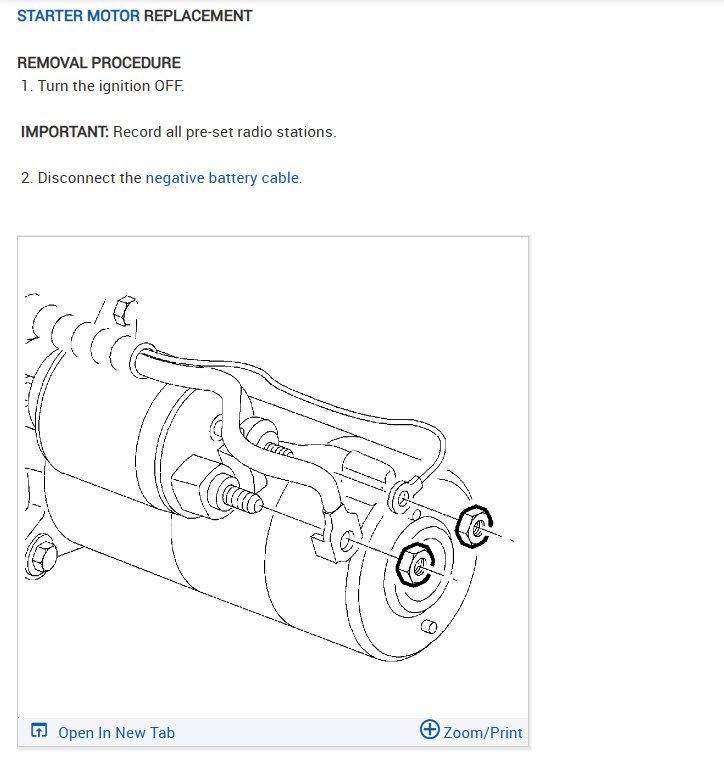 STARTER MOTOR REPLACEMENT

REMOVAL PROCEDURE
1. Turn the ignition OFF.

IMPORTANT: Record all pre-set radio stations.

2. Disconnect the negative battery cable.

Open In New Tab
Zoom/Print