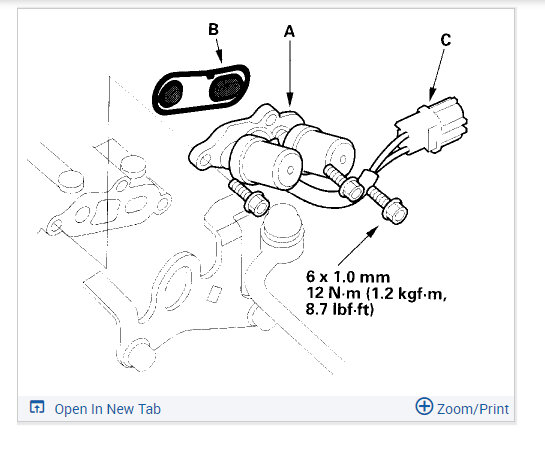 B
A
C

6 x 1.0 mm
12 N·m (1.2 kgf·m, 8.7 lbf·ft)

Open In New Tab
Zoom/Print