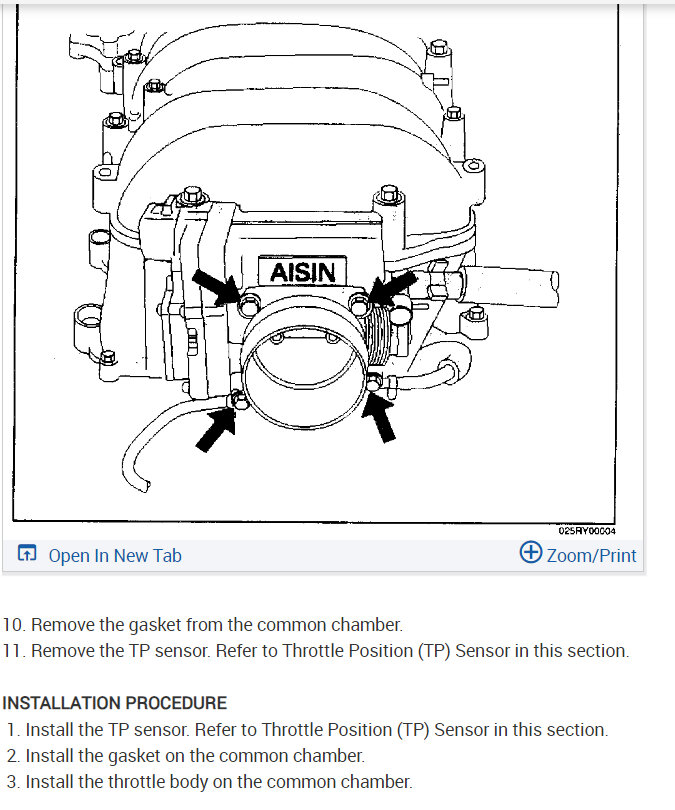 AISIN

025RY00004

Open In New Tab

Zoom/Print

10. Remove the gasket from the common chamber.
11. Remove the TP sensor. Refer to Throttle Position (TP) Sensor in this section.

INSTALLATION PROCEDURE

1. Install the TP sensor. Refer to Throttle Position (TP) Sensor in this section.
2. Install the gasket on the common chamber.
3. Install the throttle body on the common chamber.