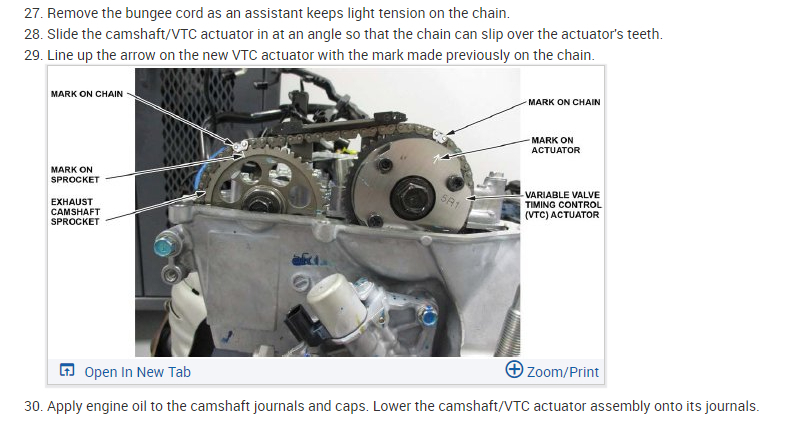 27. Remove the bungee cord as an assistant keeps light tension on the chain.
28. Slide the camshaft/VTC actuator in at an angle so that the chain can slip over the actuator's teeth.
29. Line up the arrow on the new VTC actuator with the mark made previously on the chain.

MARK ON CHAIN
MARK ON SPROCKET
EXHAUST CAMSHAFT SPROCKET
MARK ON CHAIN
MARK ON ACTUATOR
VARIABLE VALVE TIMING CONTROL (VTC) ACTUATOR
5R1

Open In New Tab
Zoom/Print

30. Apply engine oil to the camshaft journals and caps. Lower the camshaft/VTC actuator assembly onto its journals.