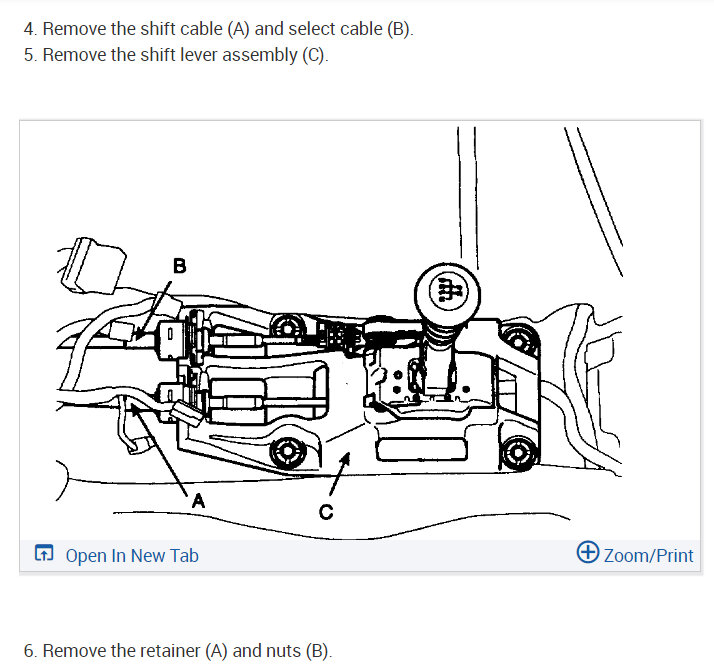 4. Remove the shift cable (A) and select cable (B).
5. Remove the shift lever assembly (C).

B
A
C

Open In New Tab
Zoom/Print

6. Remove the retainer (A) and nuts (B).