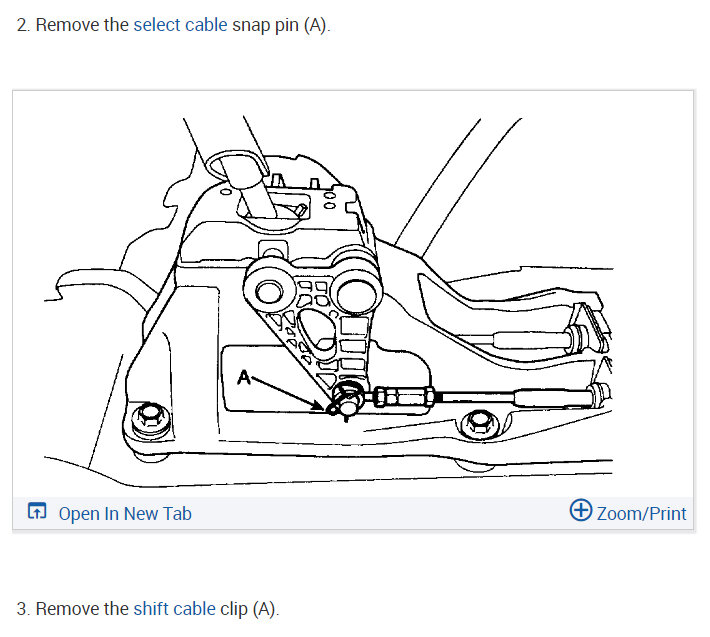 2. Remove the select cable snap pin (A).

A

Open In New Tab

Zoom/Print

3. Remove the shift cable clip (A).