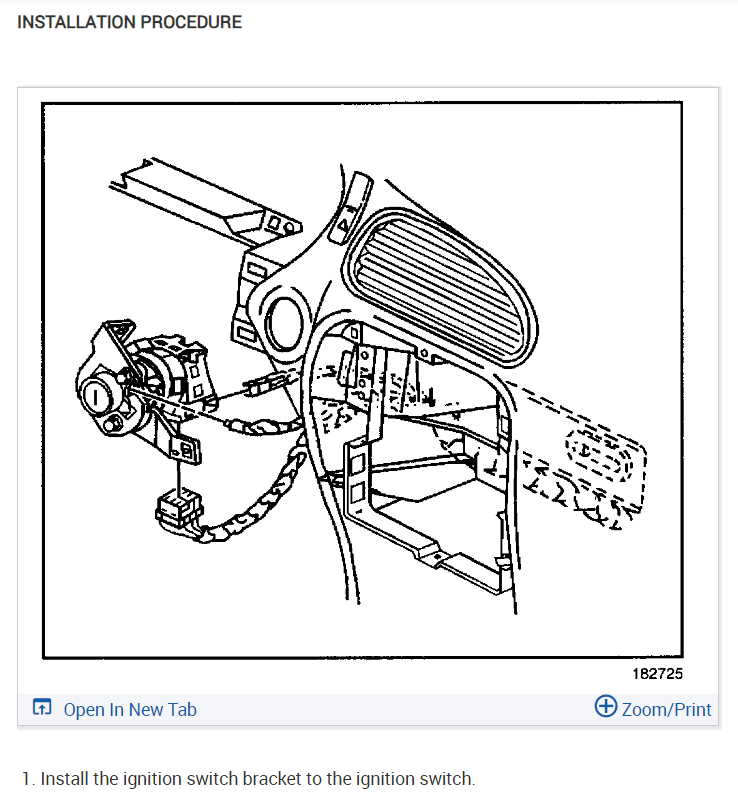 INSTALLATION PROCEDURE

182725

Open In New Tab

Zoom/Print

1. Install the ignition switch bracket to the ignition switch.