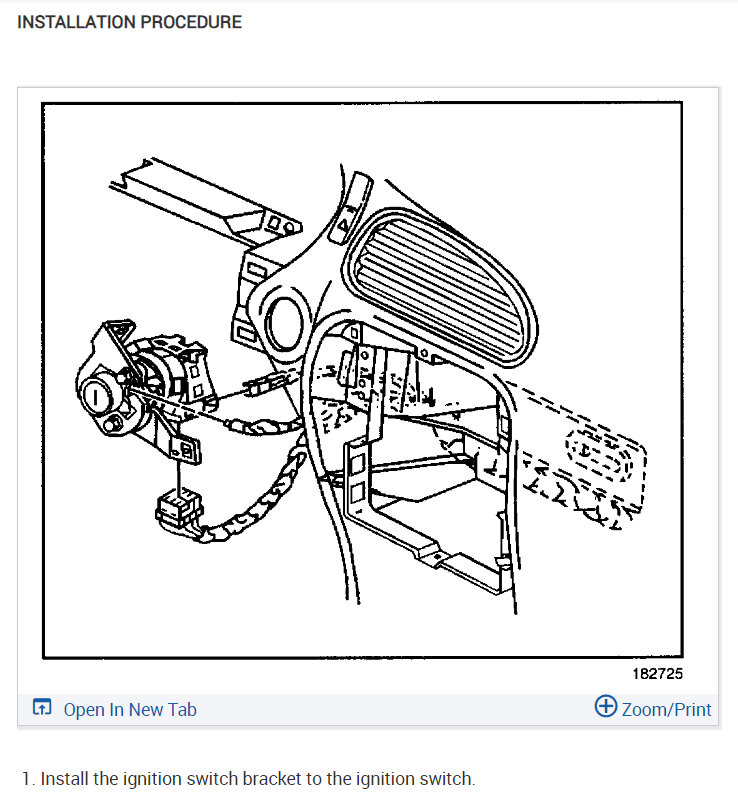 INSTALLATION PROCEDURE

182725

Open In New Tab

Zoom/Print

1. Install the ignition switch bracket to the ignition switch.