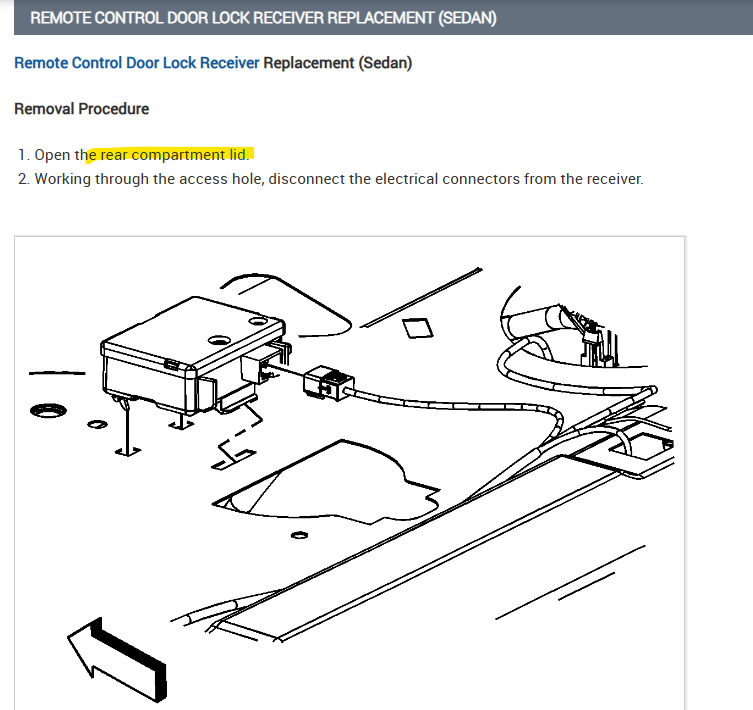 REMOTE CONTROL DOOR LOCK RECEIVER REPLACEMENT (SEDAN)

Remote Control Door Lock Receiver Replacement (Sedan)

Removal Procedure

1. Open the rear compartment lid.
2. Working through the access hole, disconnect the electrical connectors from the receiver.