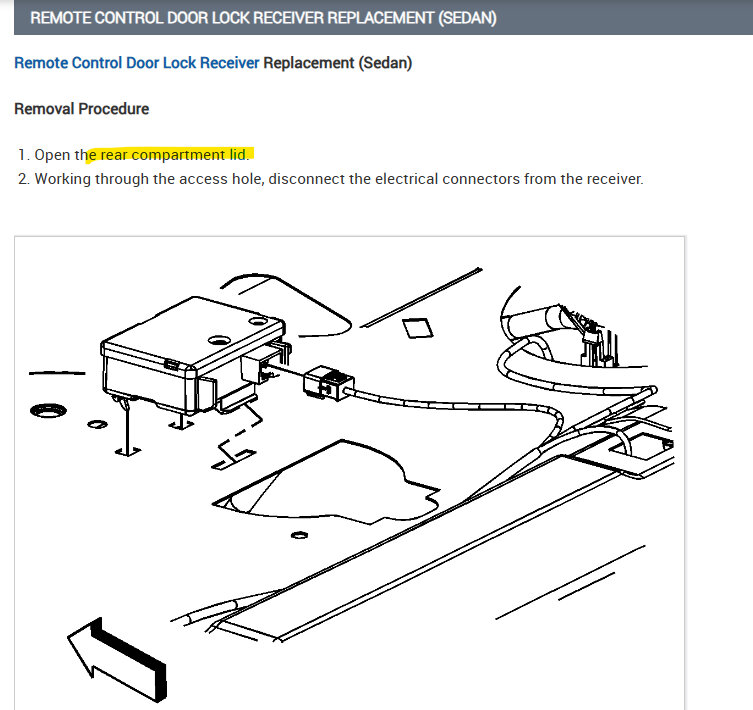 REMOTE CONTROL DOOR LOCK RECEIVER REPLACEMENT (SEDAN)

Remote Control Door Lock Receiver Replacement (Sedan)

Removal Procedure

1. Open the rear compartment lid.
2. Working through the access hole, disconnect the electrical connectors from the receiver.