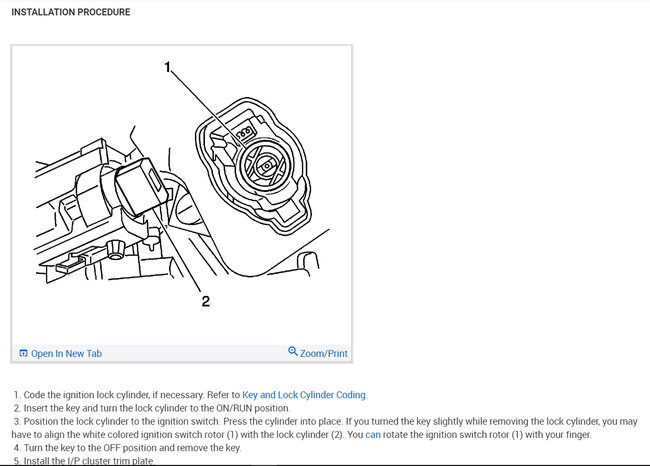 INSTALLATION PROCEDURE

1

2

Open In New Tab

Zoom/Print

1. Code the ignition lock cylinder, if necessary. Refer to Key and Lock Cylinder Coding.
2. Insert the key and turn the lock cylinder to the ON/RUN position.
3. Position the lock cylinder to the ignition switch. Press the cylinder into place. If you turned the key slightly while removing the lock cylinder, you may have to align the white colored ignition switch rotor (1) with the lock cylinder (2). You can rotate the ignition switch rotor (1) with your finger.
4. Turn the key to the OFF position and remove the key.
5. Install the I/P cluster trim plate.