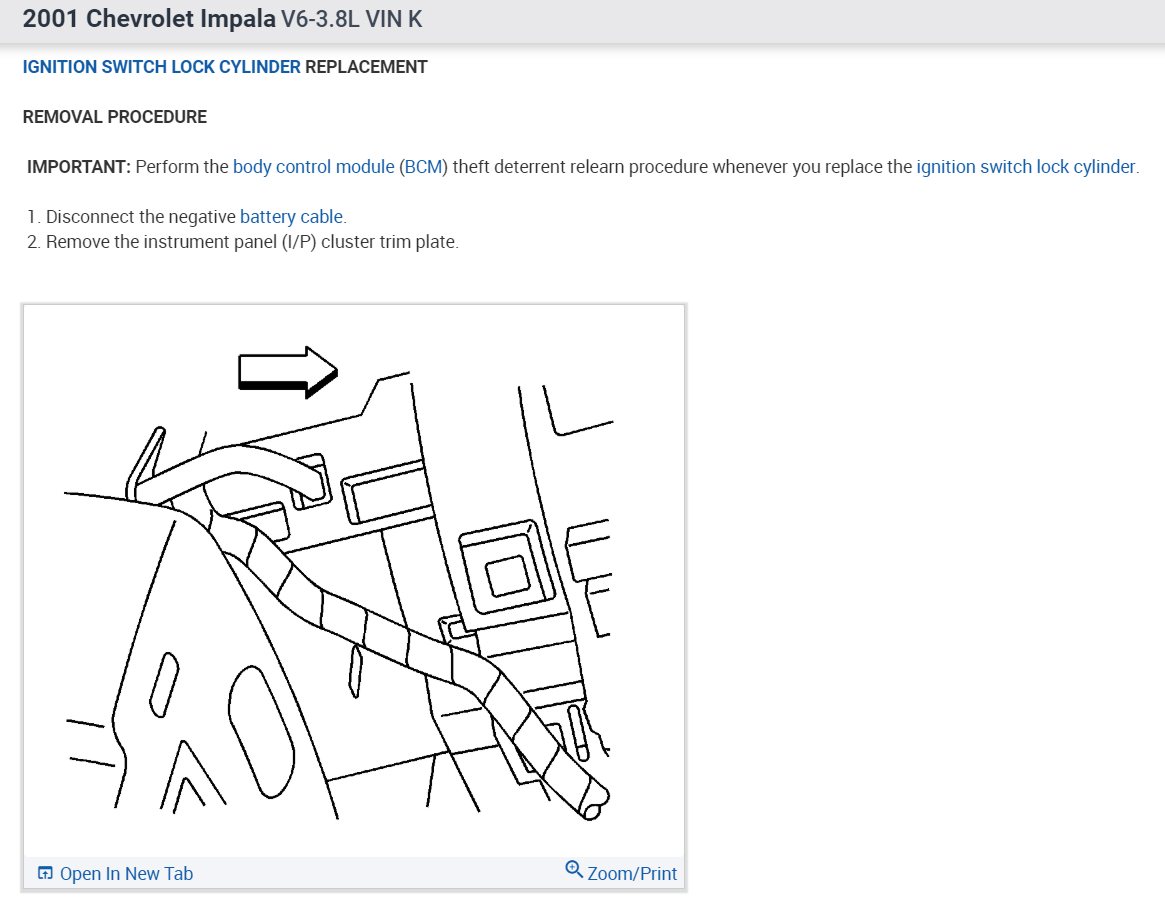 2001 Chevrolet Impala V6-3.8L VIN K

IGNITION SWITCH LOCK CYLINDER REPLACEMENT

REMOVAL PROCEDURE

IMPORTANT: Perform the body control module (BCM) theft deterrent relearn procedure whenever you replace the ignition switch lock cylinder.

1. Disconnect the negative battery cable.
2. Remove the instrument panel (I/P) cluster trim plate.

Open In New Tab

Zoom/Print