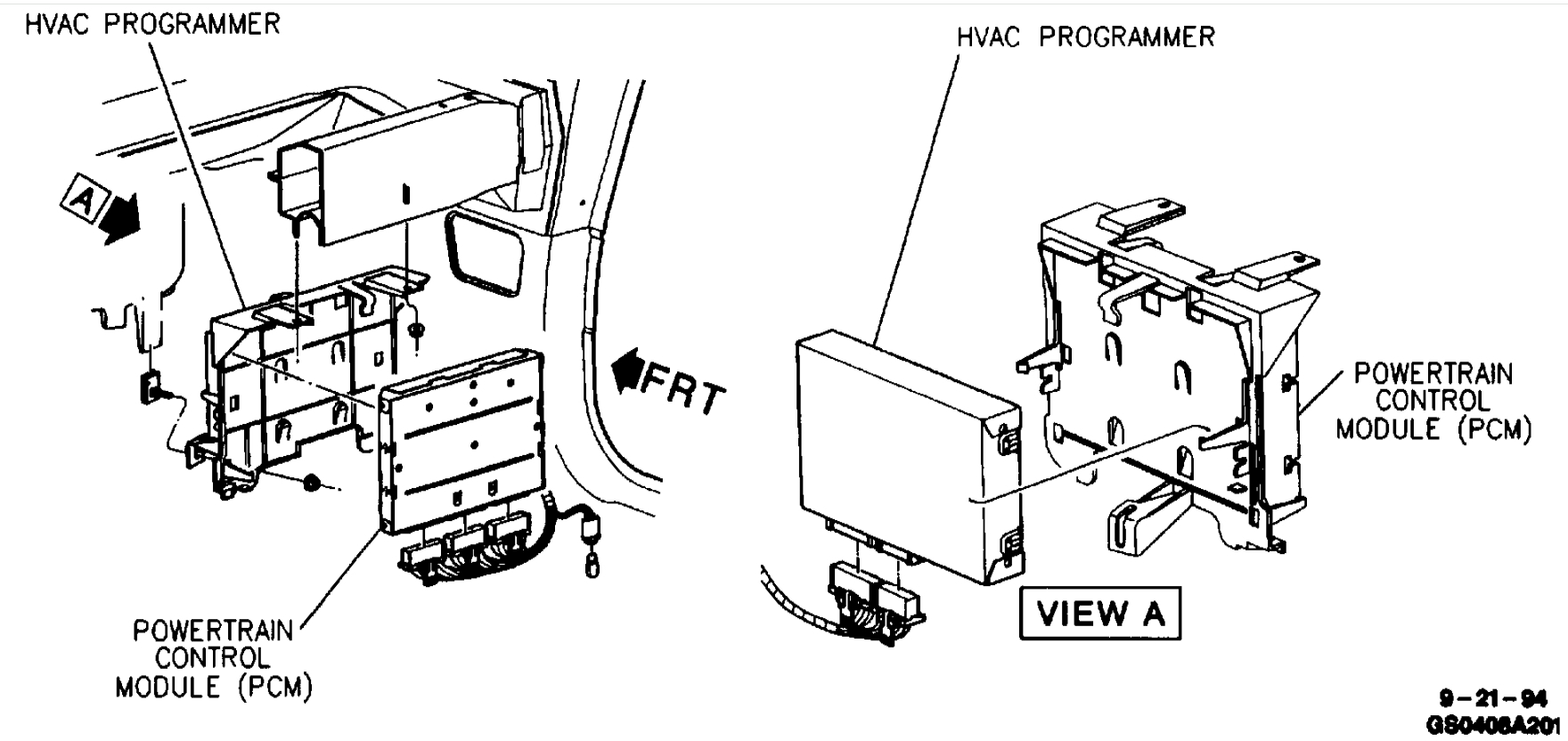 HVAC PROGRAMMER

A

FRT

POWERTRAIN CONTROL MODULE (PCM)

HVAC PROGRAMMER

POWERTRAIN CONTROL MODULE (PCM)

VIEW A

9-21-94
GS0406A201