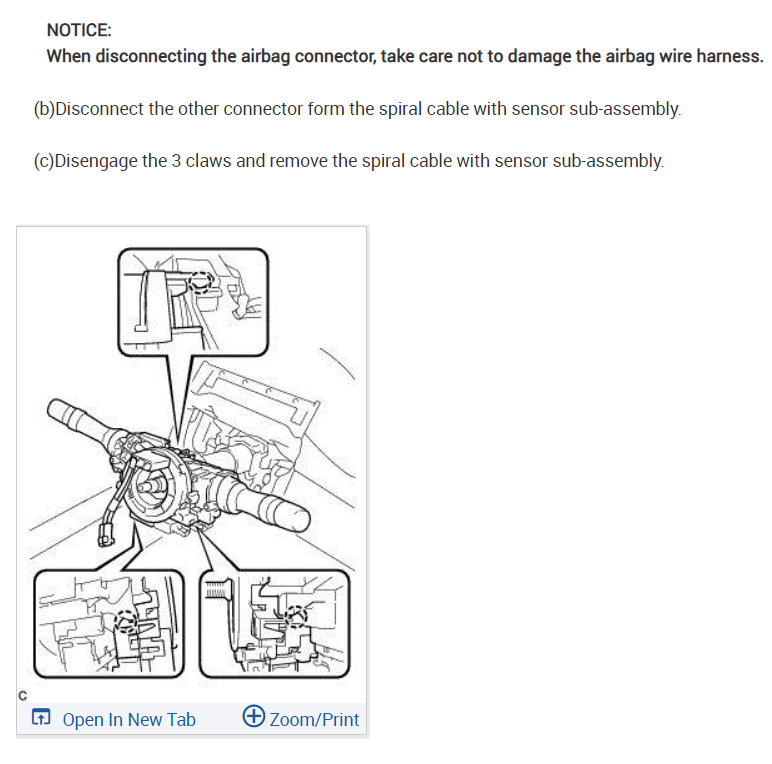 NOTICE:
When disconnecting the airbag connector, take care not to damage the airbag wire harness.

(b)Disconnect the other connector form the spiral cable with sensor sub-assembly.

(c)Disengage the 3 claws and remove the spiral cable with sensor sub-assembly.

C

Open In New Tab
Zoom/Print