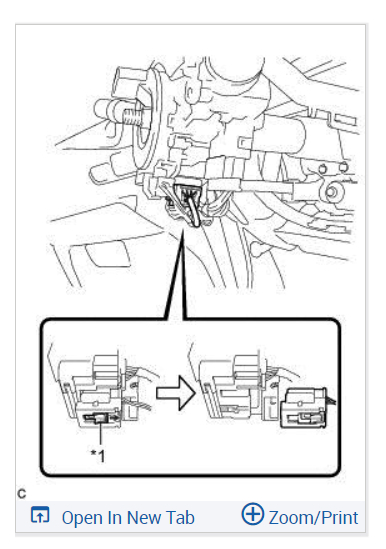 *1

C

Open In New Tab

Zoom/Print