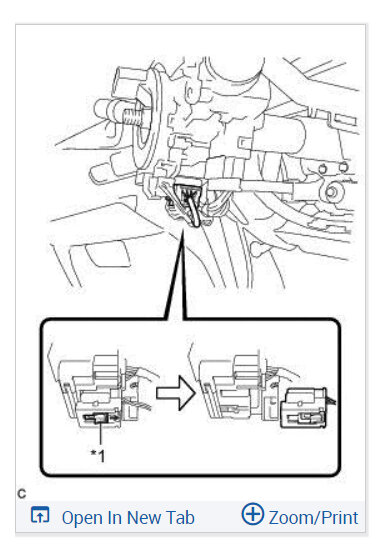 *1

C

Open In New Tab

Zoom/Print