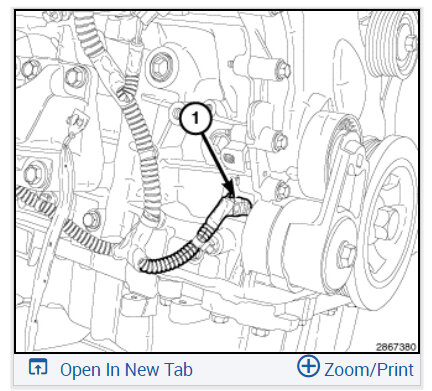 1

2867380

Open In New Tab

Zoom/Print