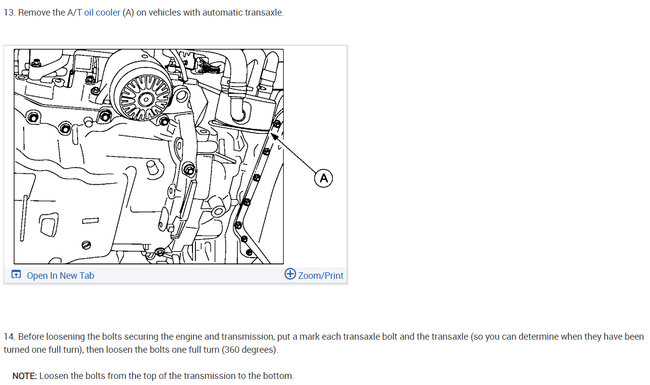 13. Remove the A/T oil cooler (A) on vehicles with automatic transaxle.

A

Open In New Tab

Zoom/Print

14. Before loosening the bolts securing the engine and transmission, put a mark each transaxle bolt and the transaxle (so you can determine when they have been turned one full turn), then loosen the bolts one full turn (360 degrees).

NOTE: Loosen the bolts from the top of the transmission to the bottom.