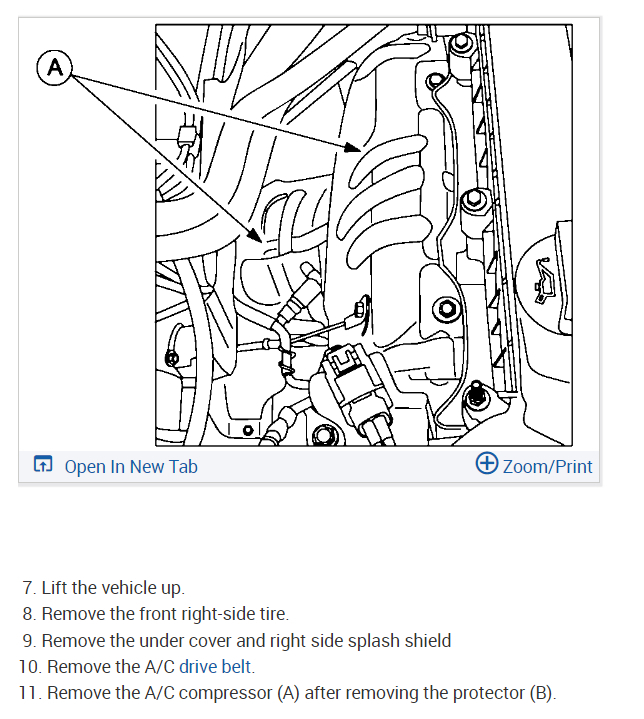 A

Open In New Tab

Zoom/Print

7. Lift the vehicle up.
8. Remove the front right-side tire.
9. Remove the under cover and right side splash shield
10. Remove the A/C drive belt.
11. Remove the A/C compressor (A) after removing the protector (B).