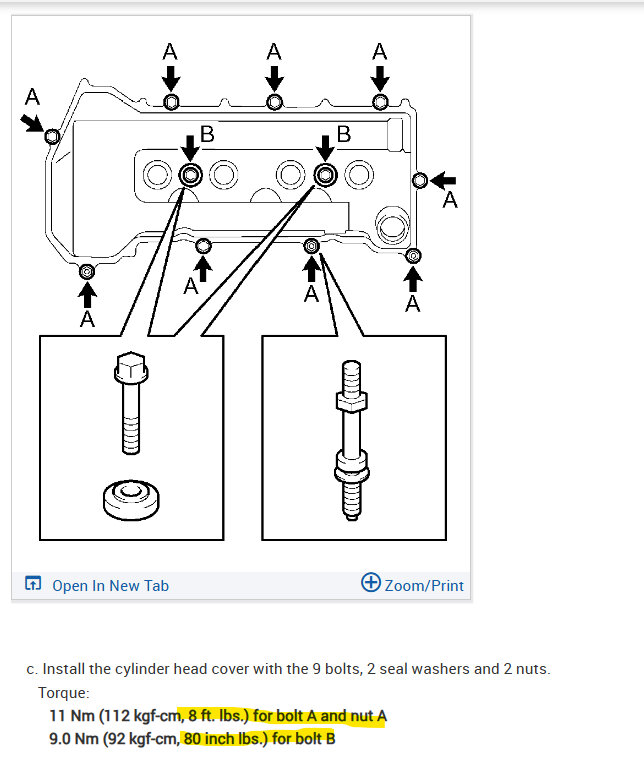 A A A A B B A A A A A

Open In New Tab
Zoom/Print

c. Install the cylinder head cover with the 9 bolts, 2 seal washers and 2 nuts.

Torque:

11 Nm (112 kgf-cm, 8 ft. lbs.) for bolt A and nut A

9.0 Nm (92 kgf-cm, 80 inch lbs.) for bolt B