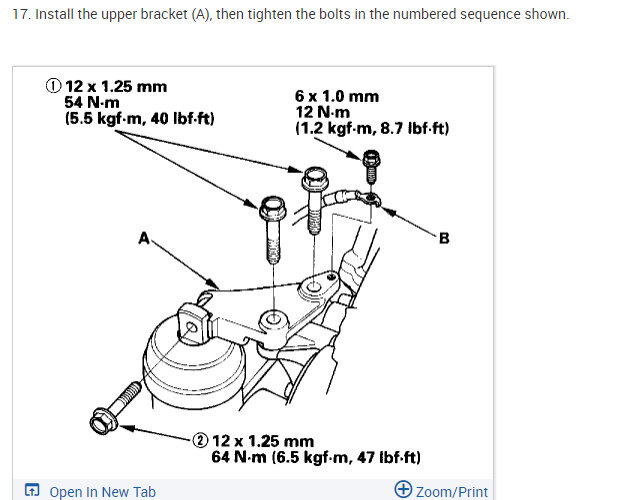 17. Install the upper bracket (A), then tighten the bolts in the numbered sequence shown.

① 12 x 1.25 mm
54 N·m
(5.5 kgf·m, 40 lbf·ft)

6 x 1.0 mm
12 N·m
(1.2 kgf·m, 8.7 lbf·ft)

A

B

② 12 x 1.25 mm
64 N·m (6.5 kgf·m, 47 lbf·ft)

Open In New Tab

Zoom/Print