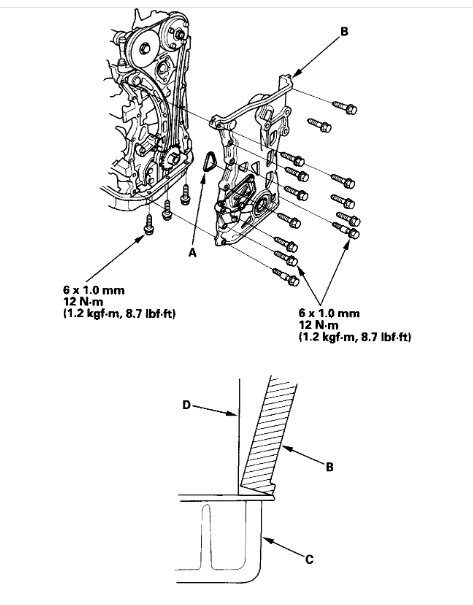 B

A

6 x 1.0 mm
12 N·m
(1.2 kgf·m, 8.7 lbf·ft)

6 x 1.0 mm
12 N·m
(1.2 kgf·m, 8.7 lbf·ft)

D

B

C