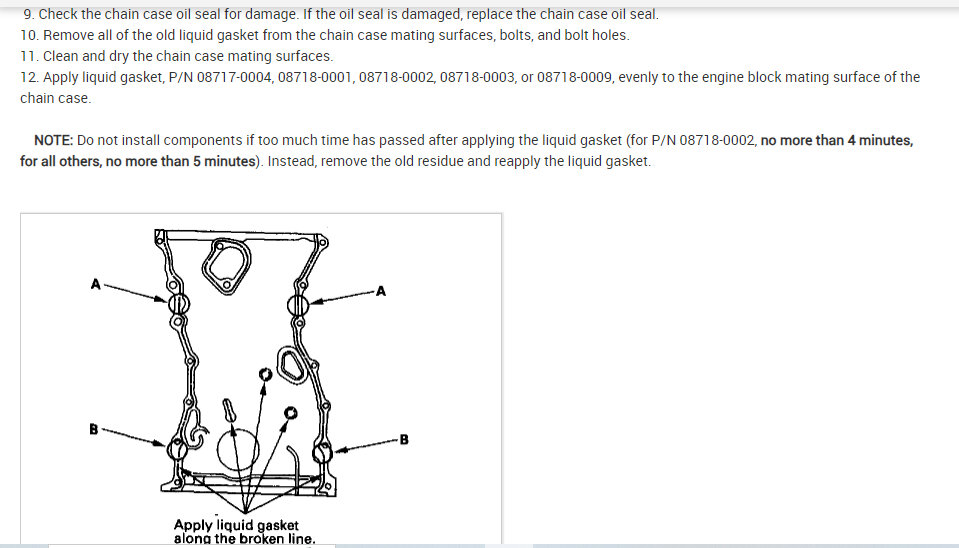 9. Check the chain case oil seal for damage. If the oil seal is damaged, replace the chain case oil seal.
10. Remove all of the old liquid gasket from the chain case mating surfaces, bolts, and bolt holes.
11. Clean and dry the chain case mating surfaces.
12. Apply liquid gasket, P/N 08717-0004, 08718-0001, 08718-0002, 08718-0003, or 08718-0009, evenly to the engine block mating surface of the chain case.

NOTE: Do not install components if too much time has passed after applying the liquid gasket (for P/N 08718-0002, no more than 4 minutes, for all others, no more than 5 minutes). Instead, remove the old residue and reapply the liquid gasket.

A
A
B
B
Apply liquid gasket along the broken line.